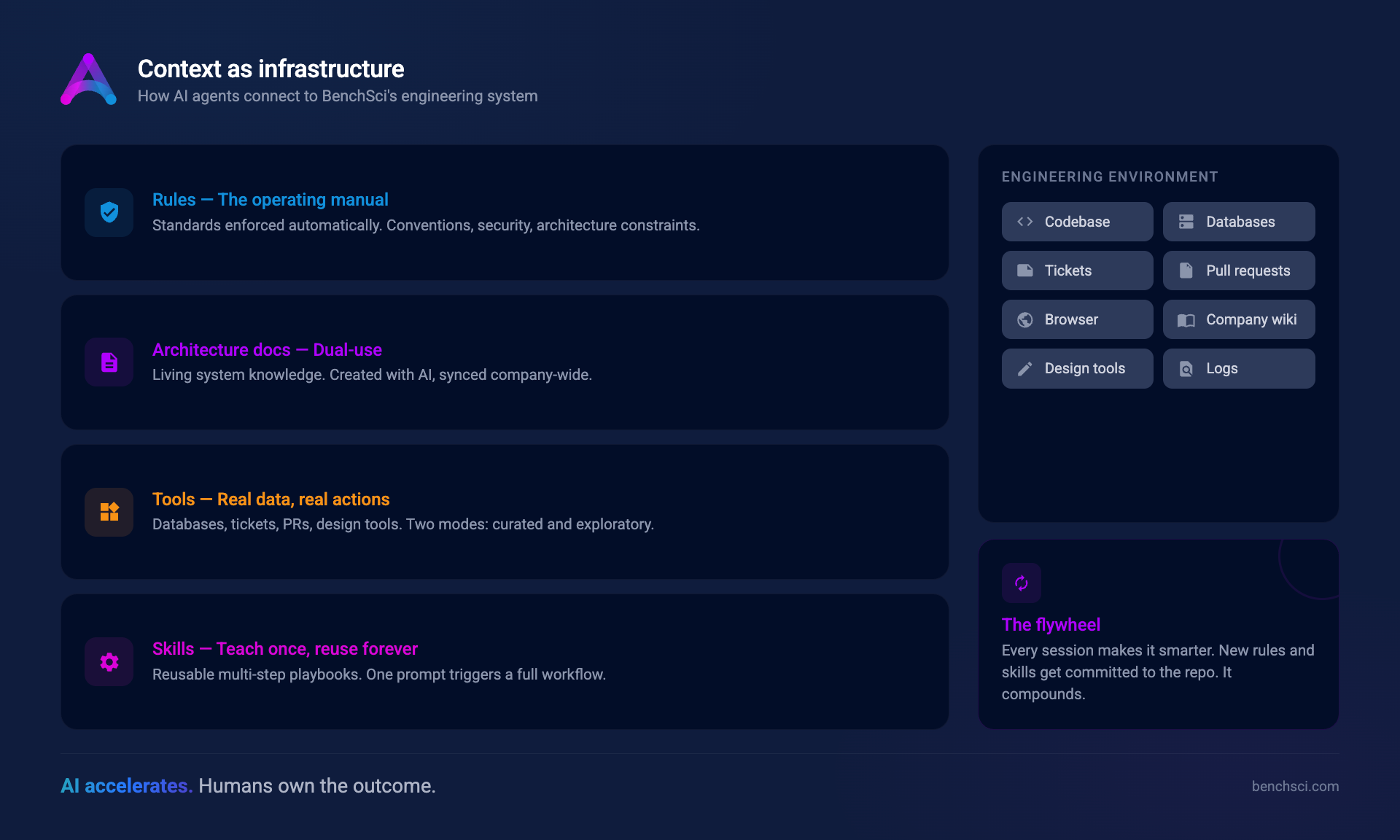 Context as infrastructure
How AI agents connect to BenchSci's engineering system

Rules — The operating manual
Standards enforced automatically. Conventions, security, architecture constraints.

Architecture docs — Dual-use
Living system knowledge. Created with AI, synced company-wide.

Tools — Real data, real actions
Databases, tickets, PRs, design tools. Two modes: curated and exploratory.

Skills — Teach once, reuse forever
Reusable multi-step playbooks. One prompt triggers a full workflow.

ENGINEERING ENVIRONMENT

Codebase
Databases
Tickets
Pull requests
Browser
Company wiki
Design tools
Logs

The flywheel
Every session makes it smarter. New rules and skills get committed to the repo. It compounds.

AI accelerates. Humans own the outcome.

benchsci.com